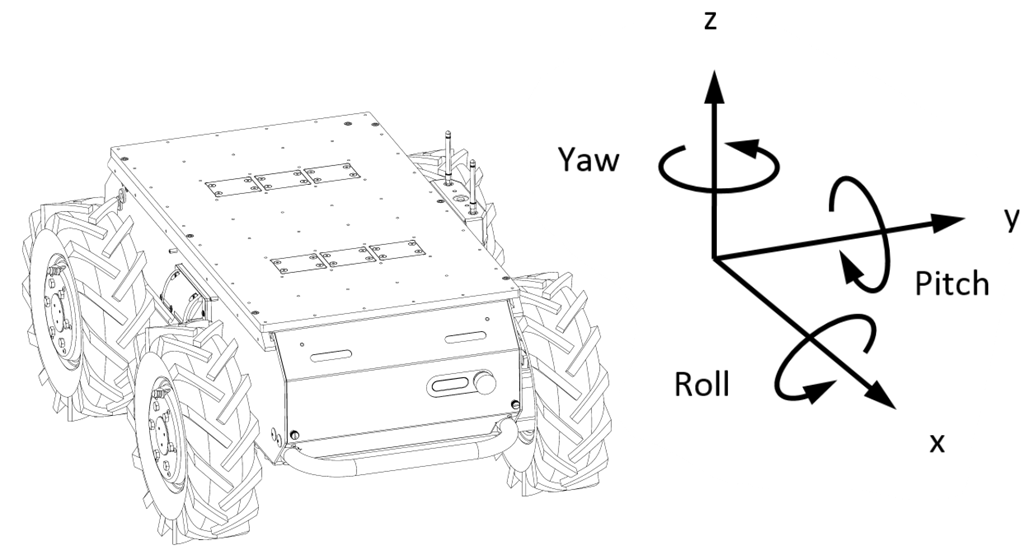 z
Yaw
y
Pitch
Roll
x